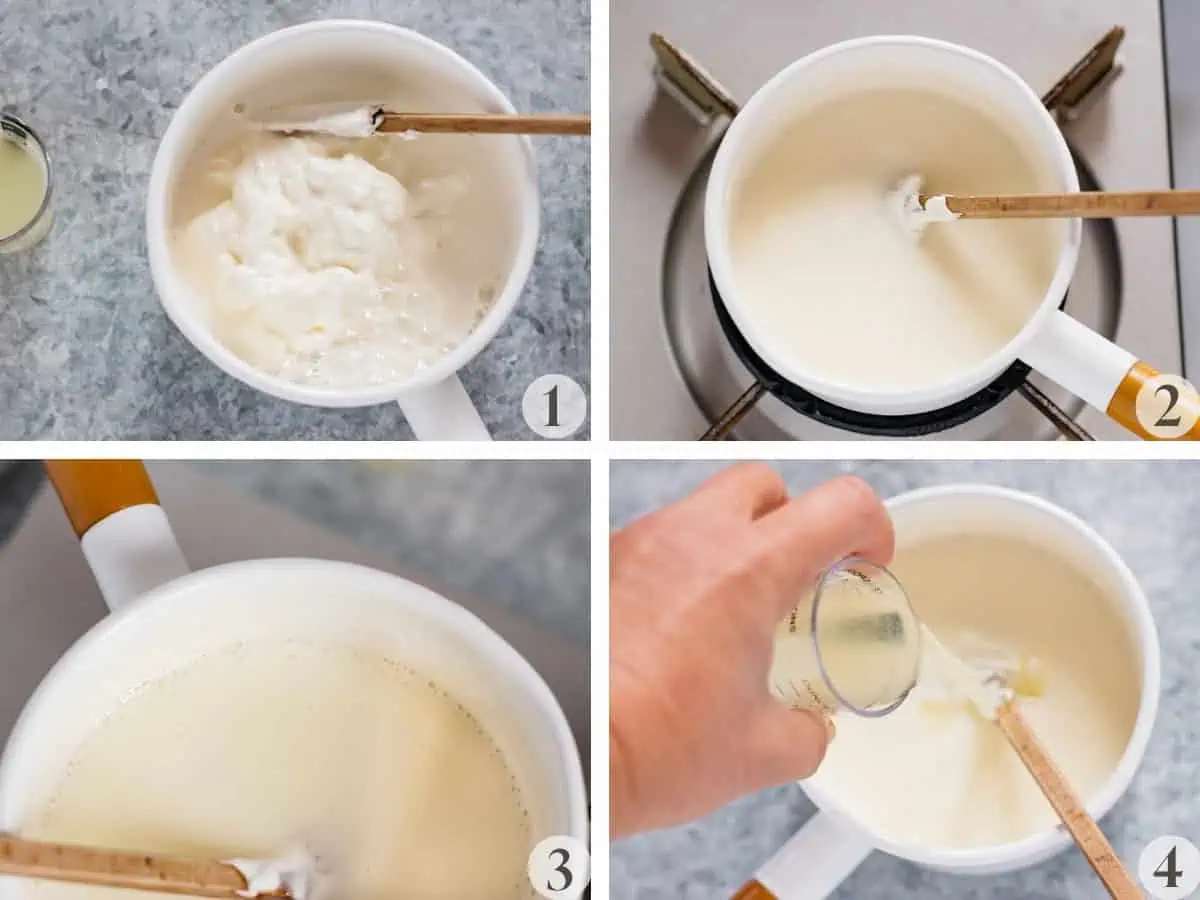 1

2

3

4