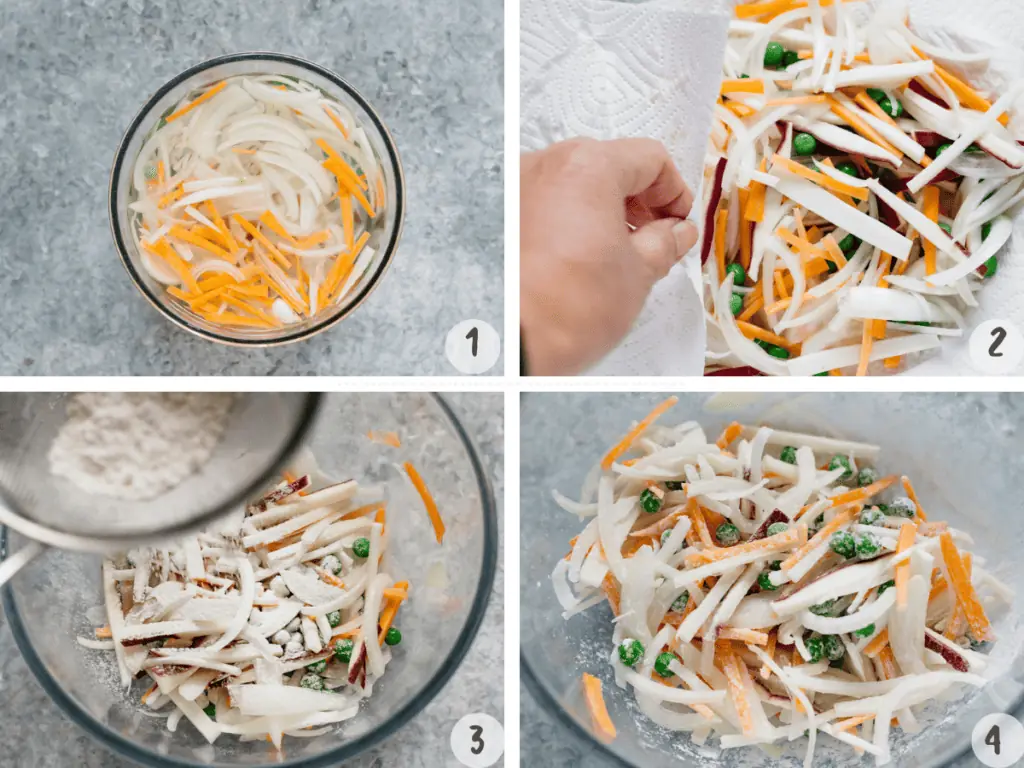 1

2

3

4