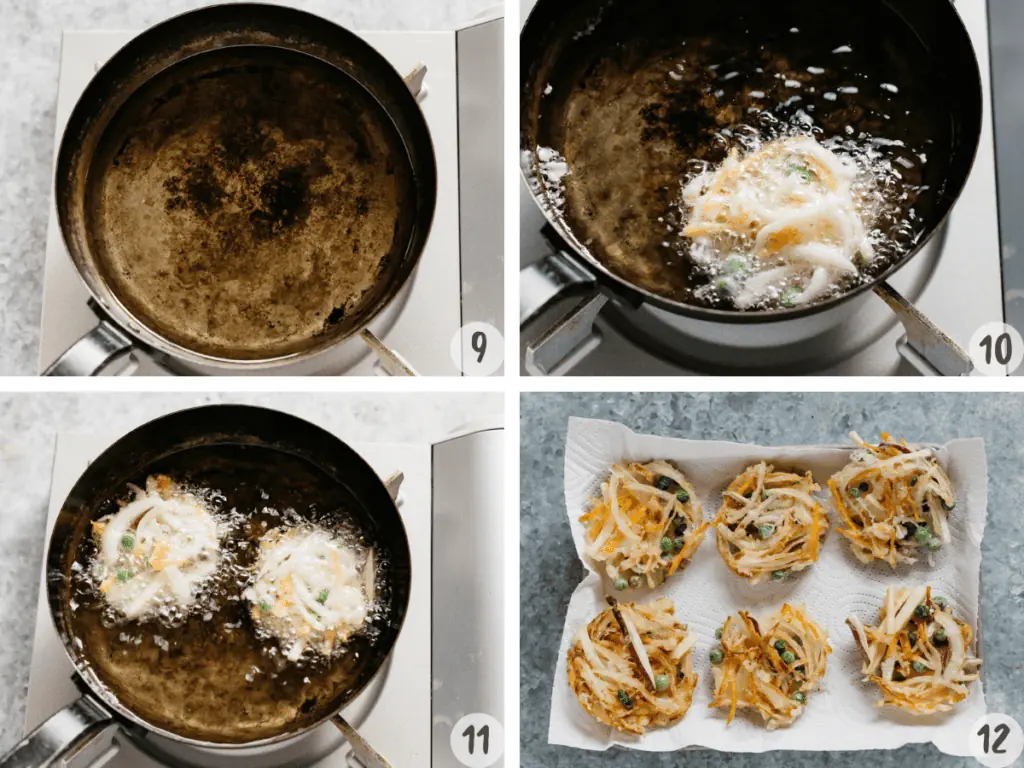 9

10

11

12