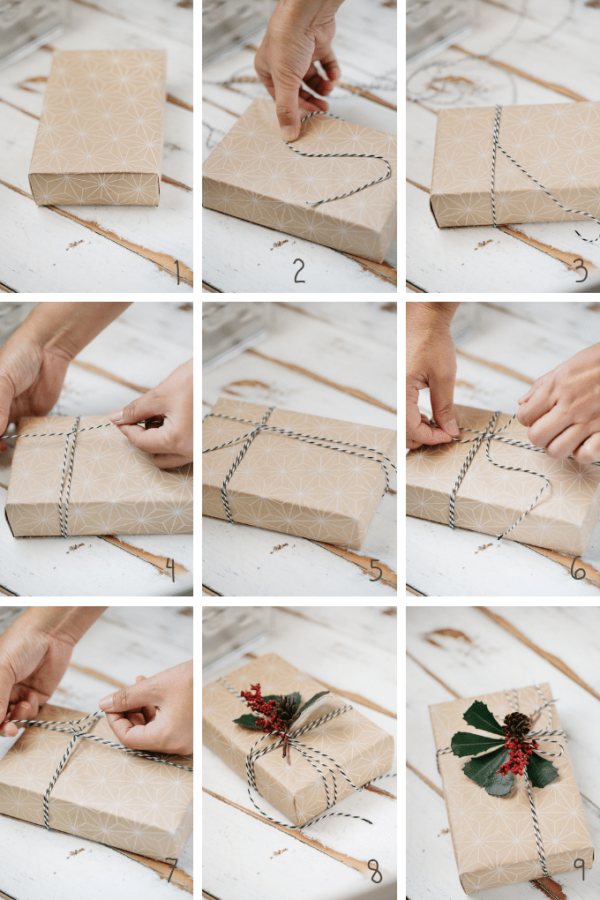 1

2

3

4

5

6

7

8

9