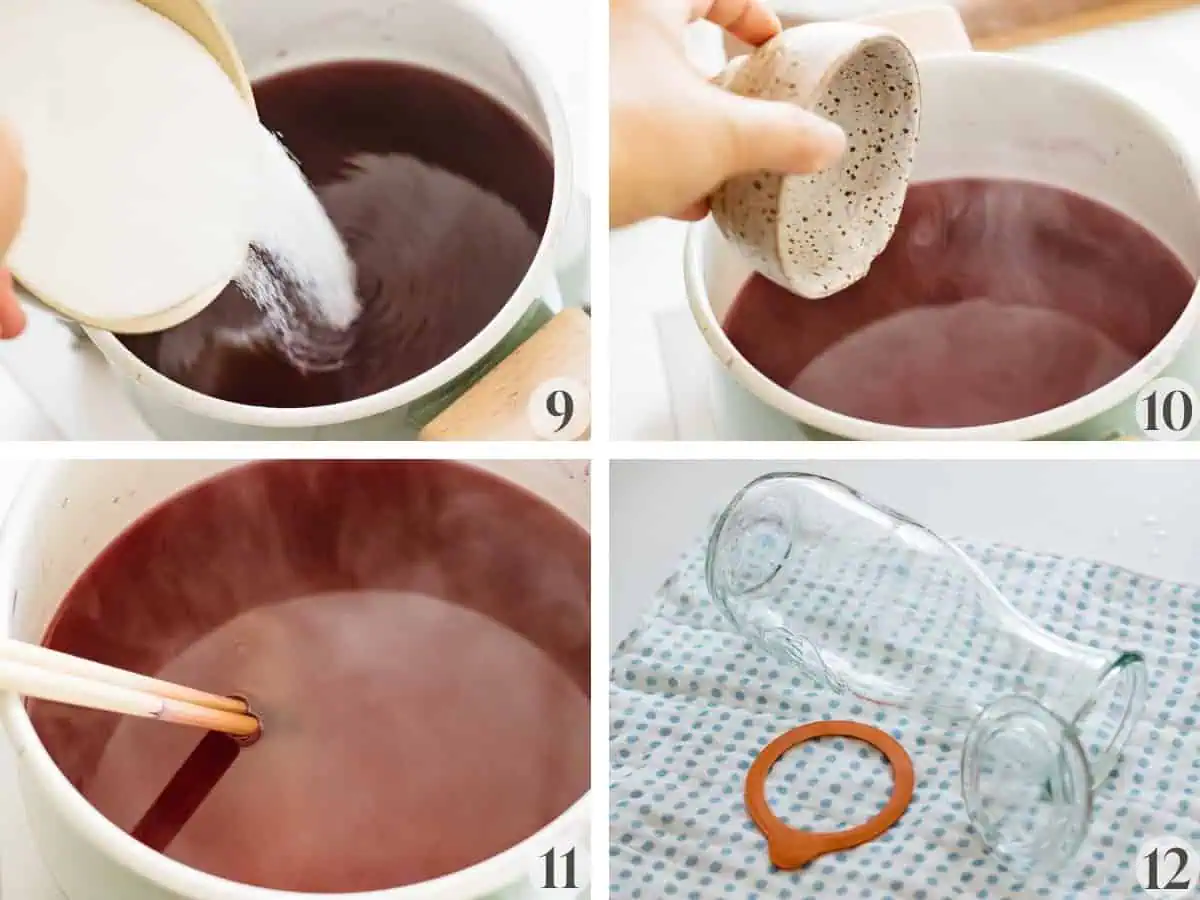 9

10

11

12