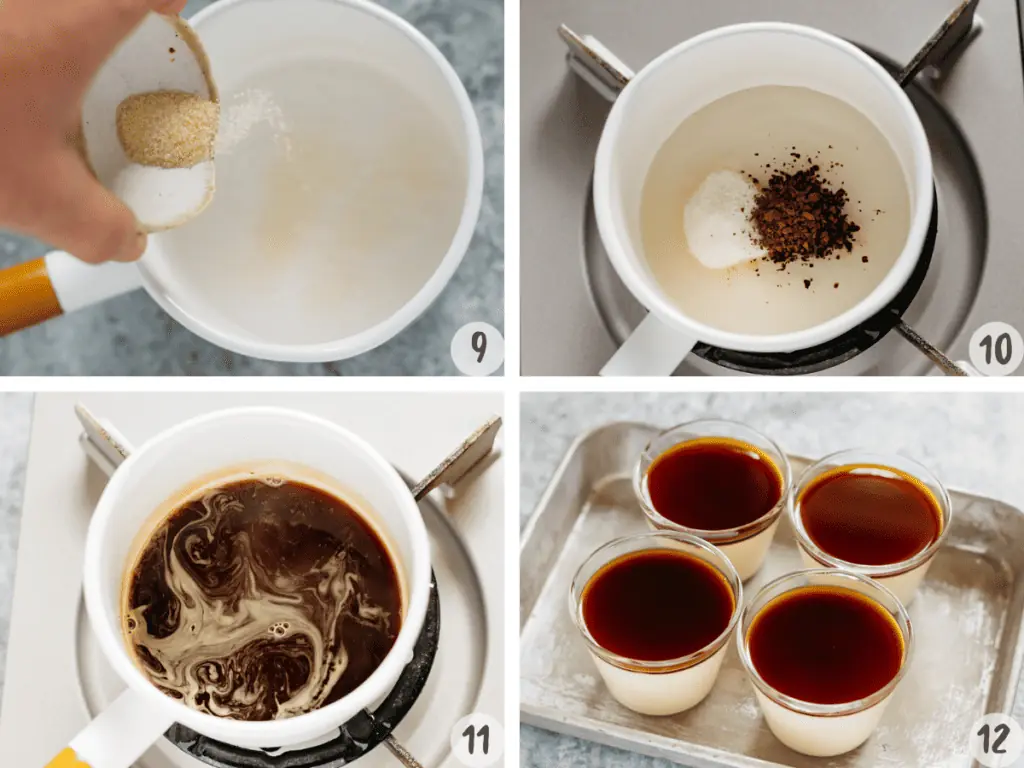 9
10
11
12