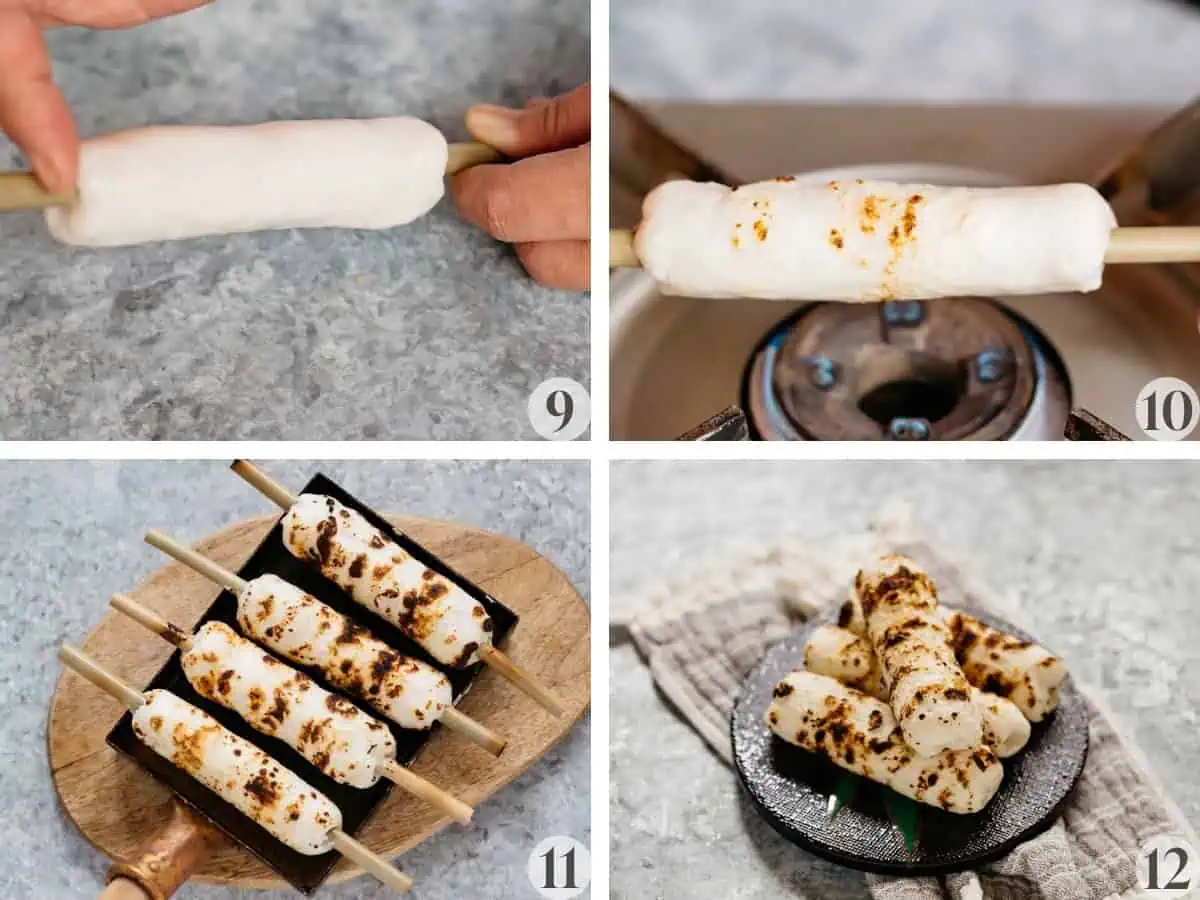 9

10

11

12