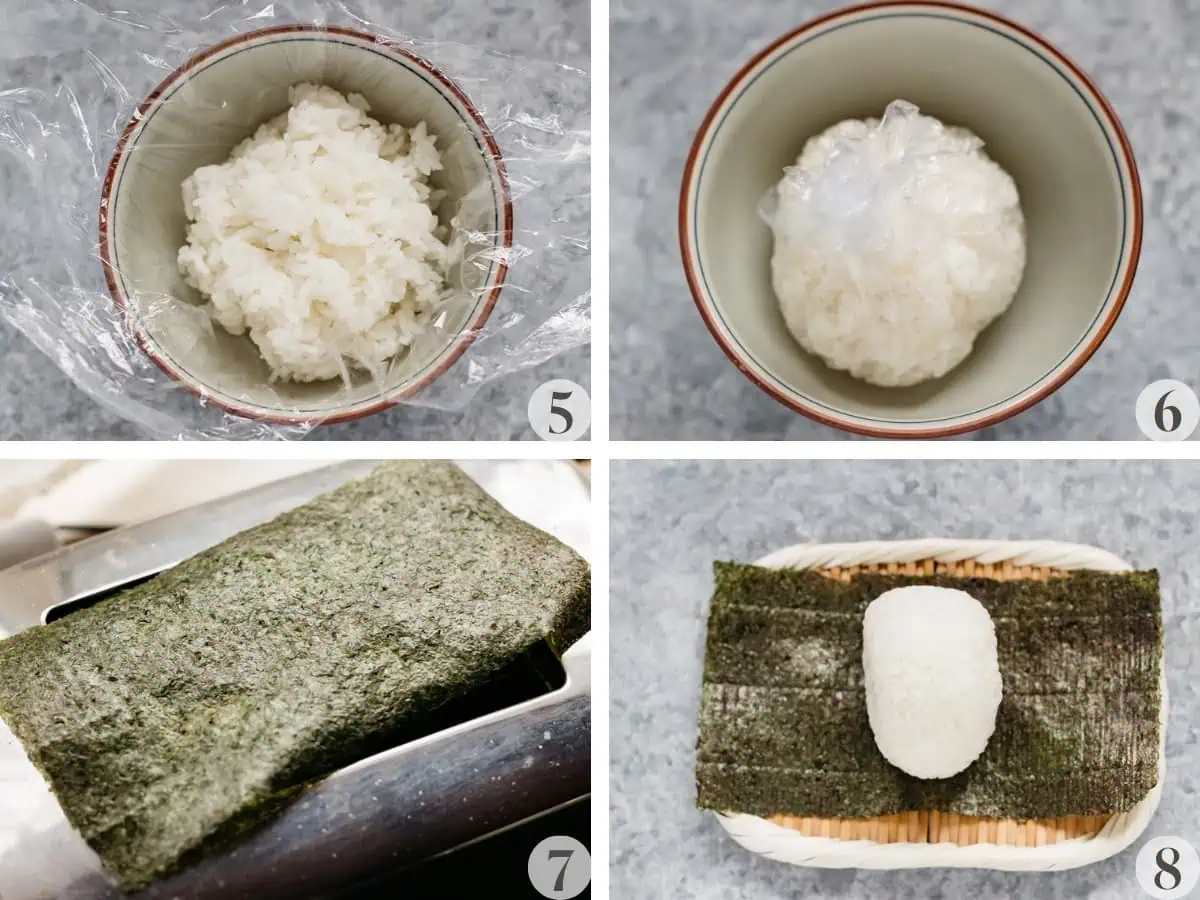 5

6

7

8