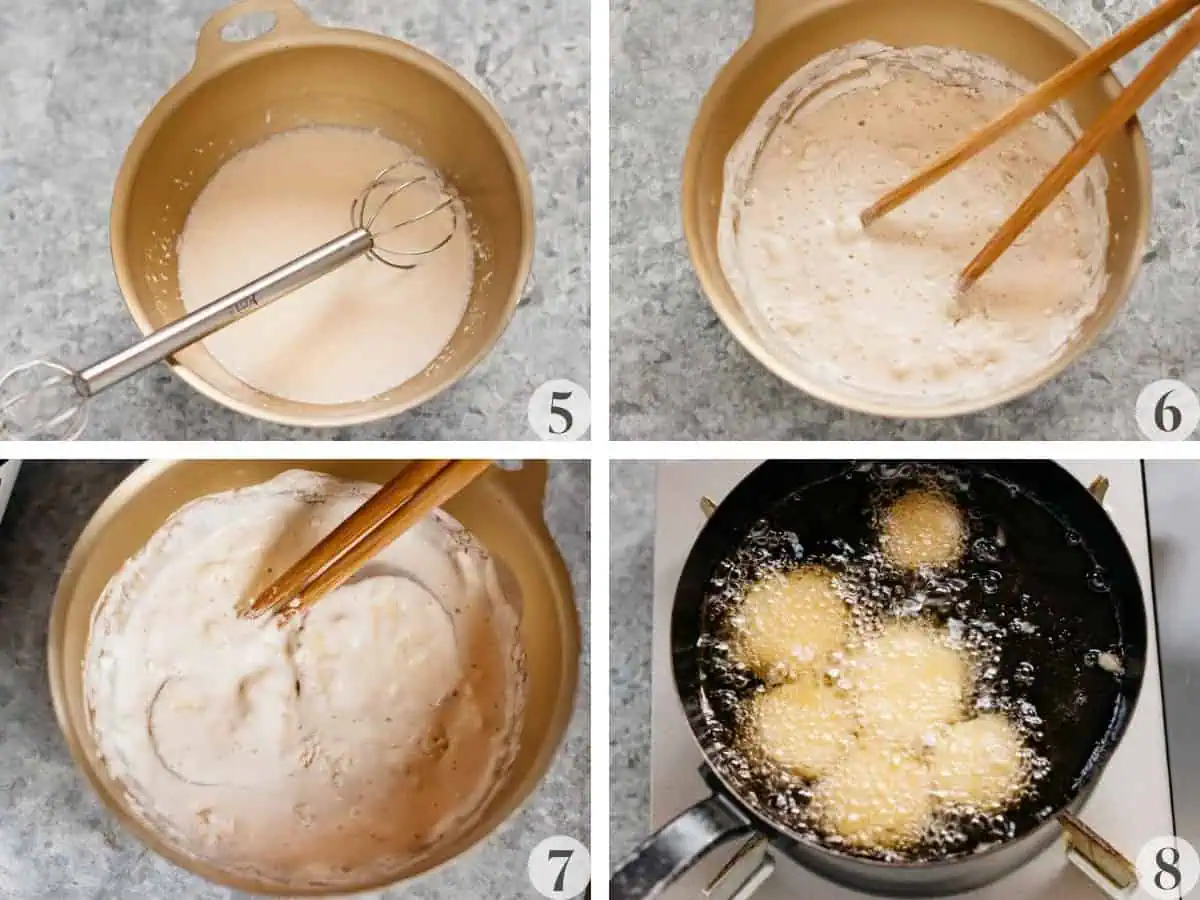 5

6

7

8